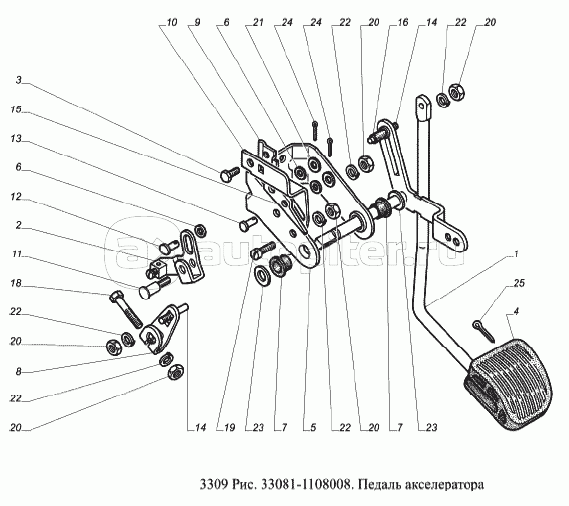 10 9 6 21 24 24 22 20 16 14 22 20

3

15

13

6

12

2

11

18

22

20

8

22

20

1

25

4

14 19 23 7 5 22 20 7 23

autopiter.ru

3309 Рис. 33081-1108008. Педаль акселератора